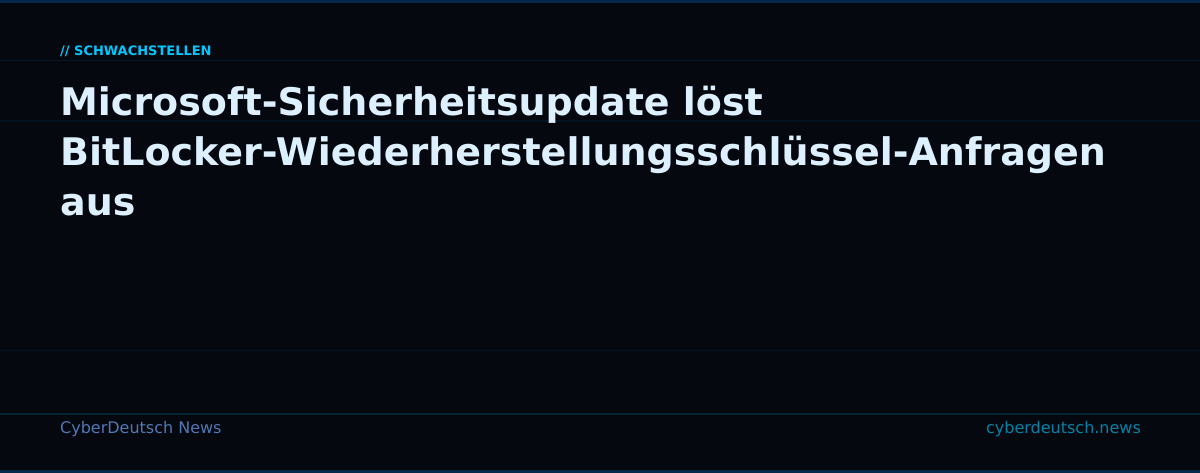 // SCHWACHSTELLEN

Microsoft-Sicherheitsupdate löst BitLocker-Wiederherstellungsschlüssel-Anfragen aus

CyberDeutsch News

cyberdeutsch.news